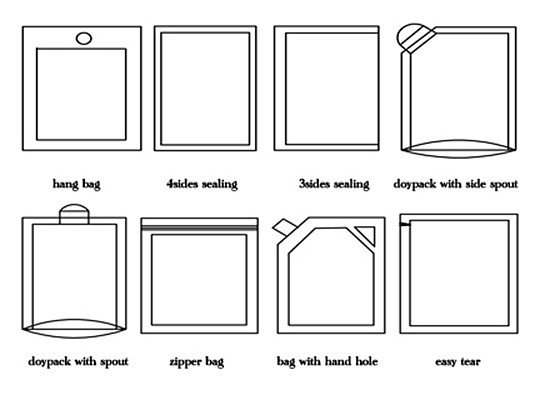 hang bag

4sides sealing

3sides sealing

doypack with side spout

doypack with spout

zipper bag

bag with hand hole

easy tear